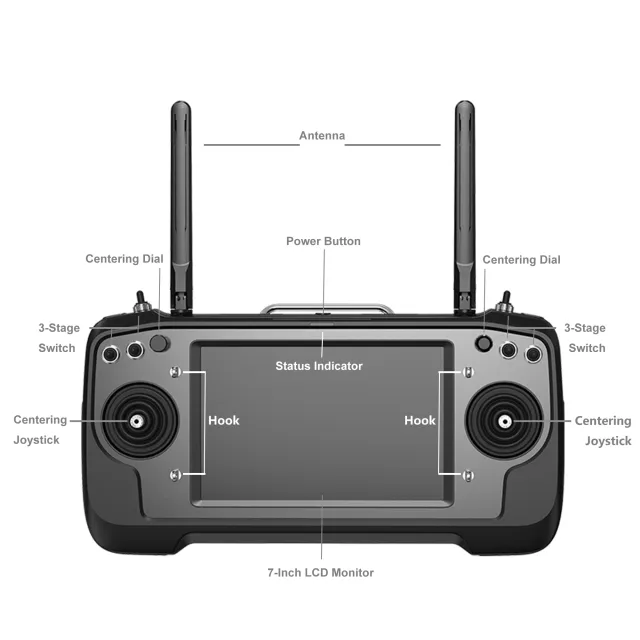 Antenna

Power Button

Centering Dial

Centering Dial

3-Stage Switch

3-Stage Switch

Status Indicator

Centering Joystick

Hook

Hook

Centering Joystick

7-Inch LCD Monitor