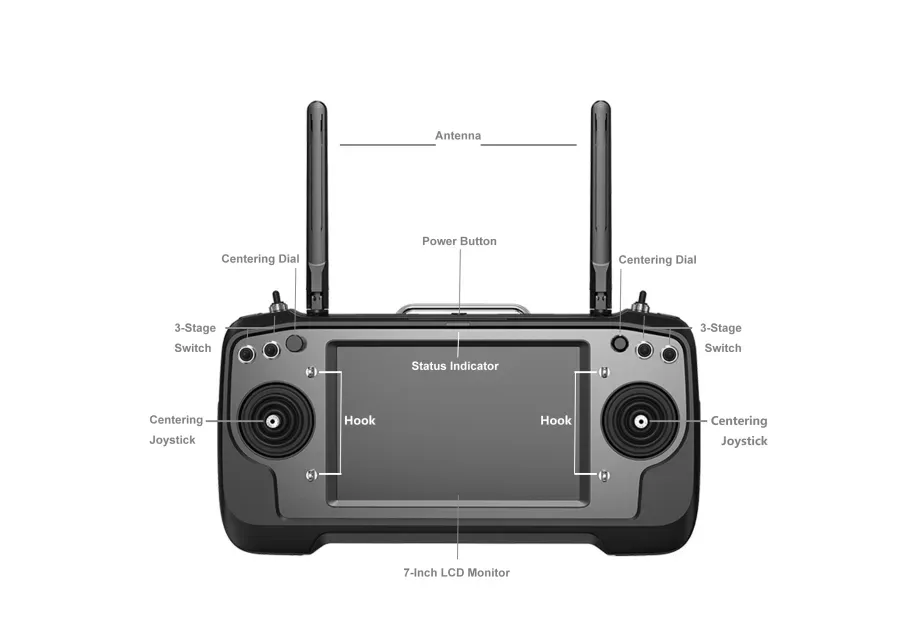 Antenna

Power Button

Centering Dial

Centering Dial

3-Stage Switch

3-Stage Switch

Status Indicator

Centering Joystick

Hook

Hook

Centering Joystick

7-Inch LCD Monitor